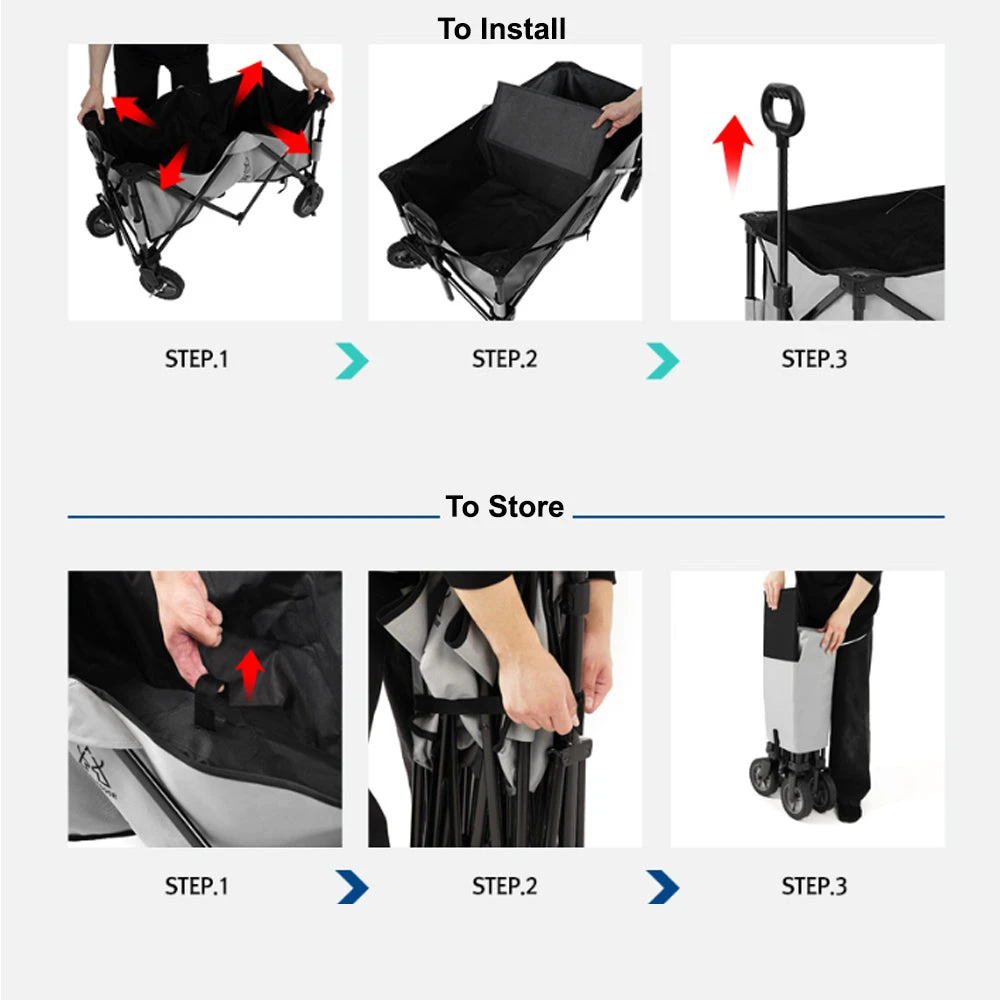 To Install

STEP.1

STEP.2

STEP.3

To Store

STEP.1

STEP.2

STEP.3