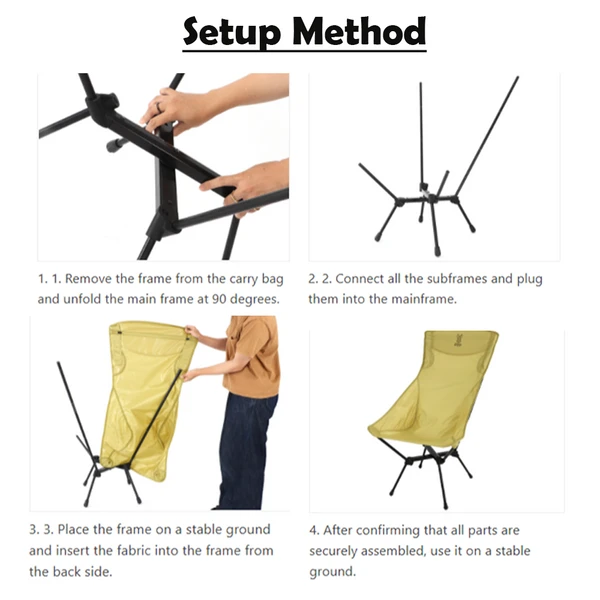 Setup Method

1. 1. Remove the frame from the carry bag and unfold the main frame at 90 degrees.

2. 2. Connect all the subframes and plug them into the mainframe.

3. 3. Place the frame on a stable ground and insert the fabric into the frame from the back side.

4. After confirming that all parts are securely assembled, use it on a stable ground.