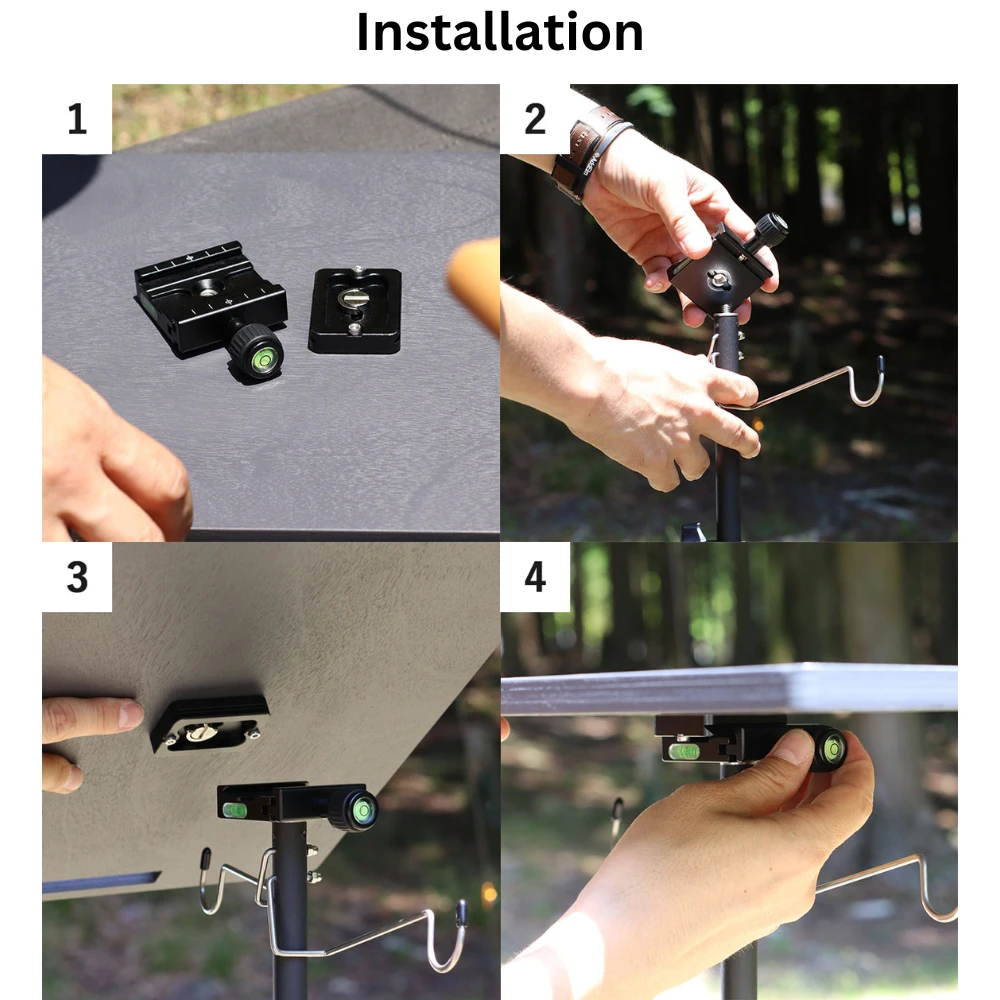 Installation

1

2

3

4